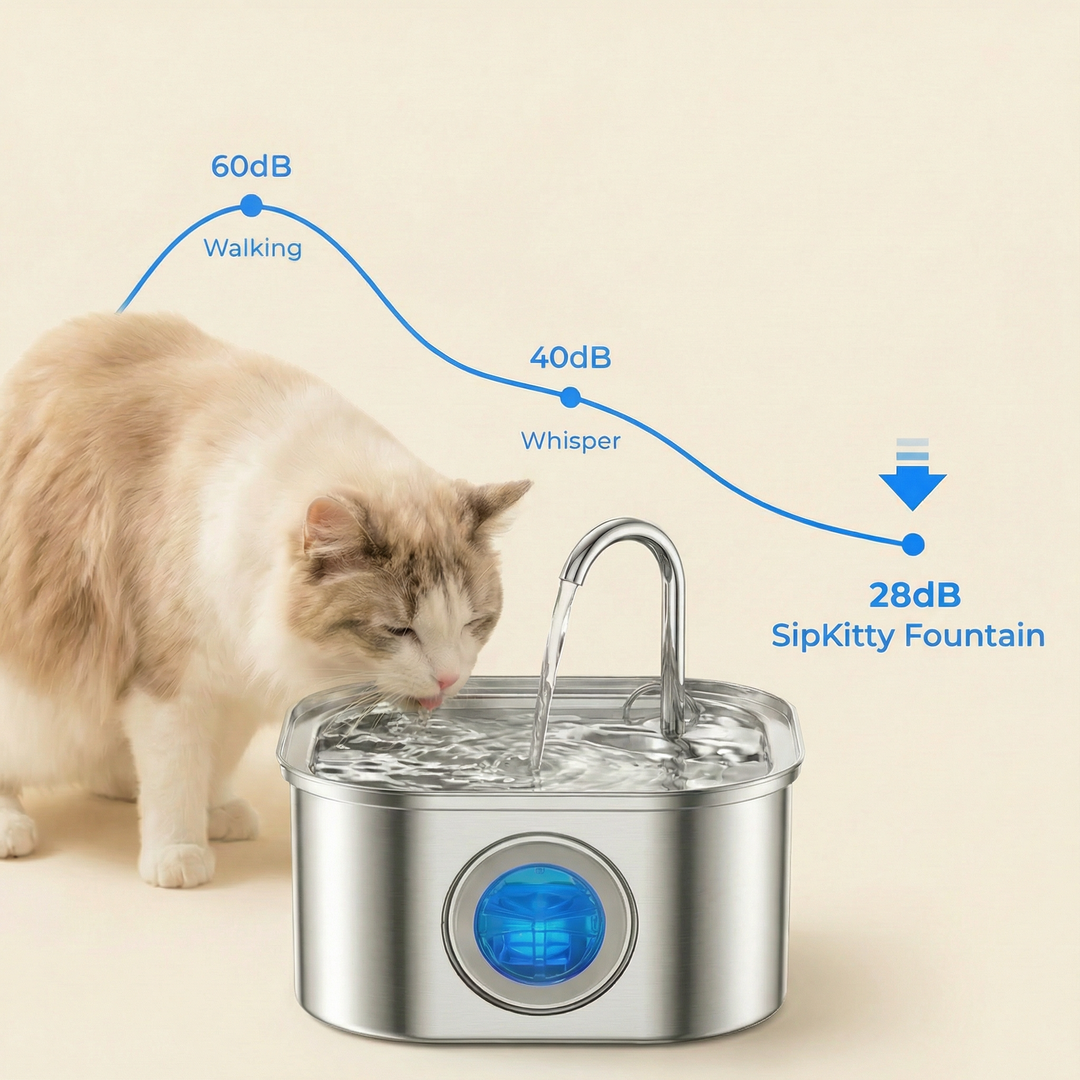 60dB
Walking

40dB
Whisper

28dB
SipKitty Fountain